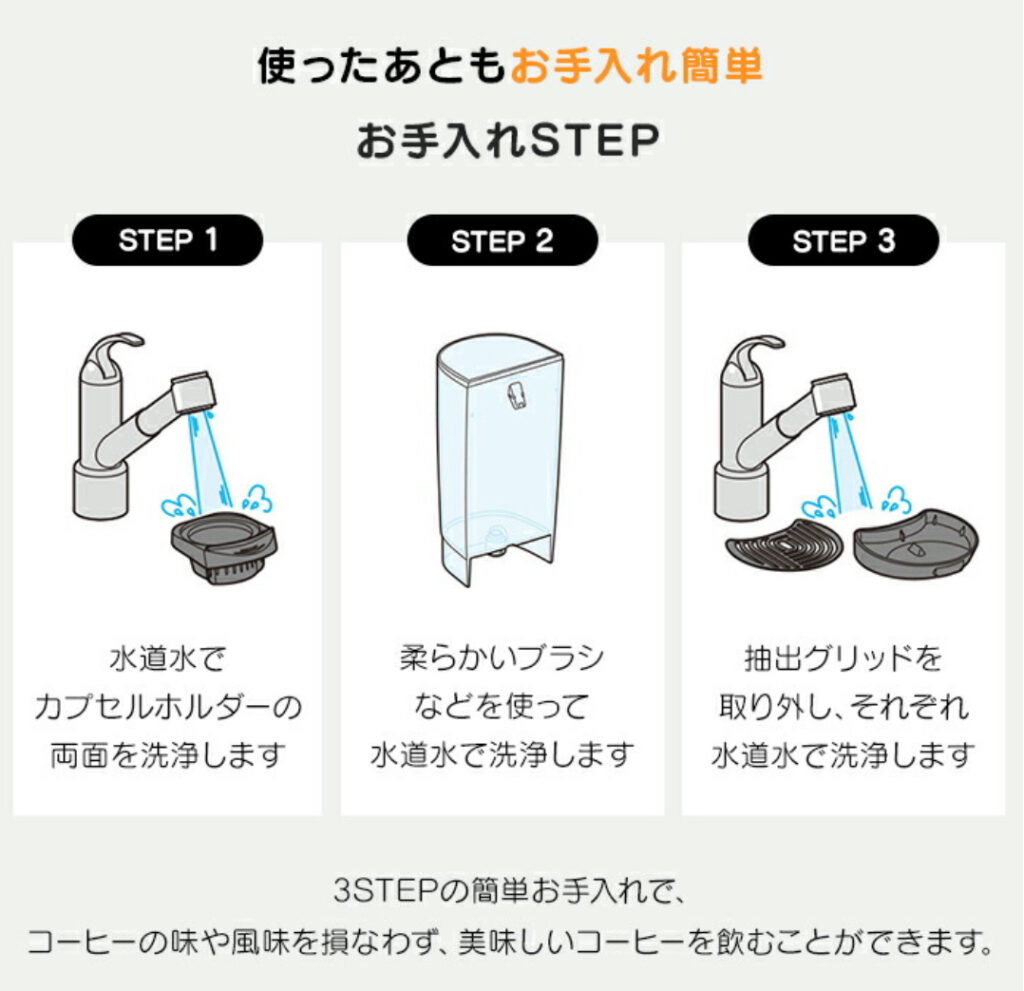 使ったあともお手入れ簡単

お手入れSTEP

STEP 1

水道水で
カプセルホルダーの
両面を洗浄します

STEP 2

柔らかいブラシ
などを使って
水道水で洗浄します

STEP 3

抽出グリッドを
取り外し、それぞれ
水道水で洗浄します

3STEPの簡単お手入れで、
コーヒーの味や風味を損なわず、美味しいコーヒーを飲むことができます。